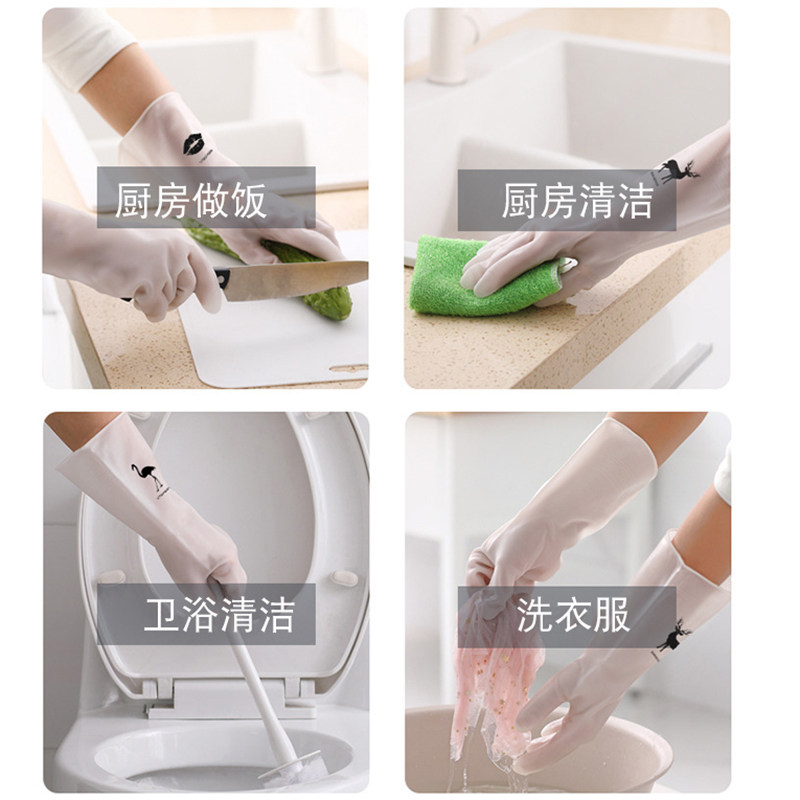 厨房做饭

厨房清洁

卫浴清洁

洗衣服