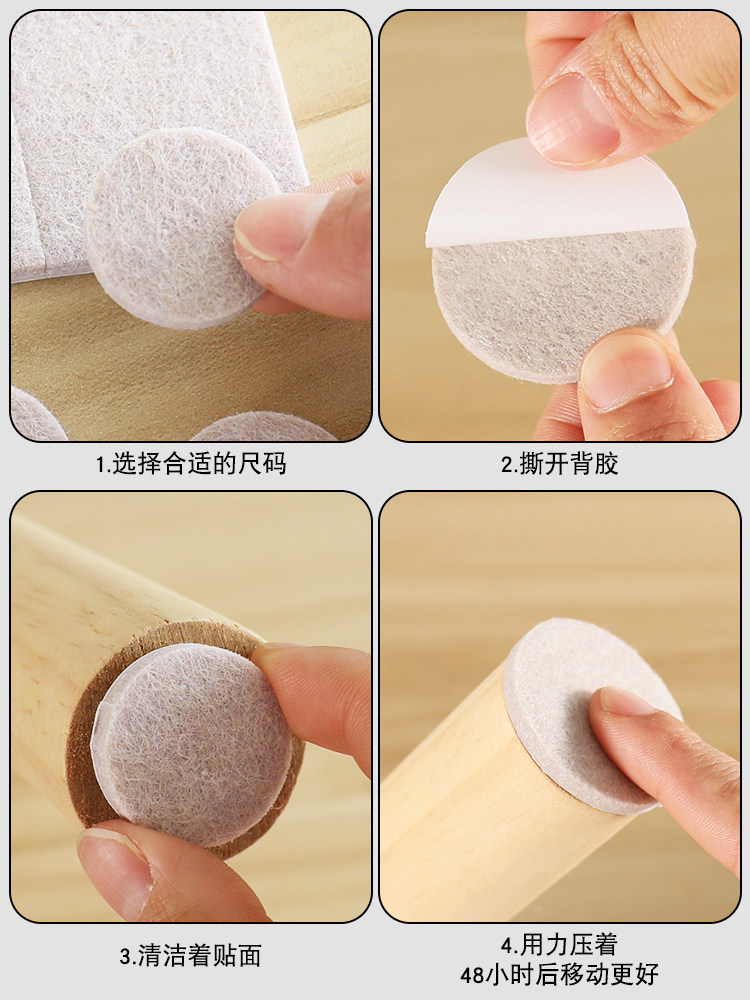 1.选择合适的尺码

2.撕开背胶

3.清洁着贴面

4.用力压着
48小时后移动更好