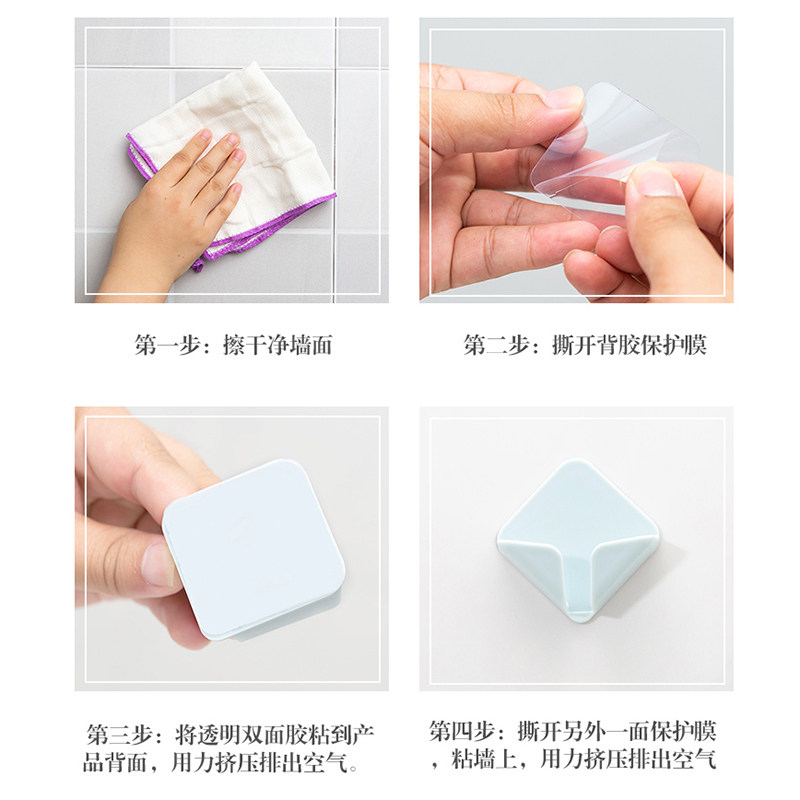 第一步：擦干净墙面

第二步：撕开背胶保护膜

第三步：将透明双面胶粘到产品背面，用力挤压排出空气。

第四步：撕开另外一面保护膜，粘墙上，用力挤压排出空气