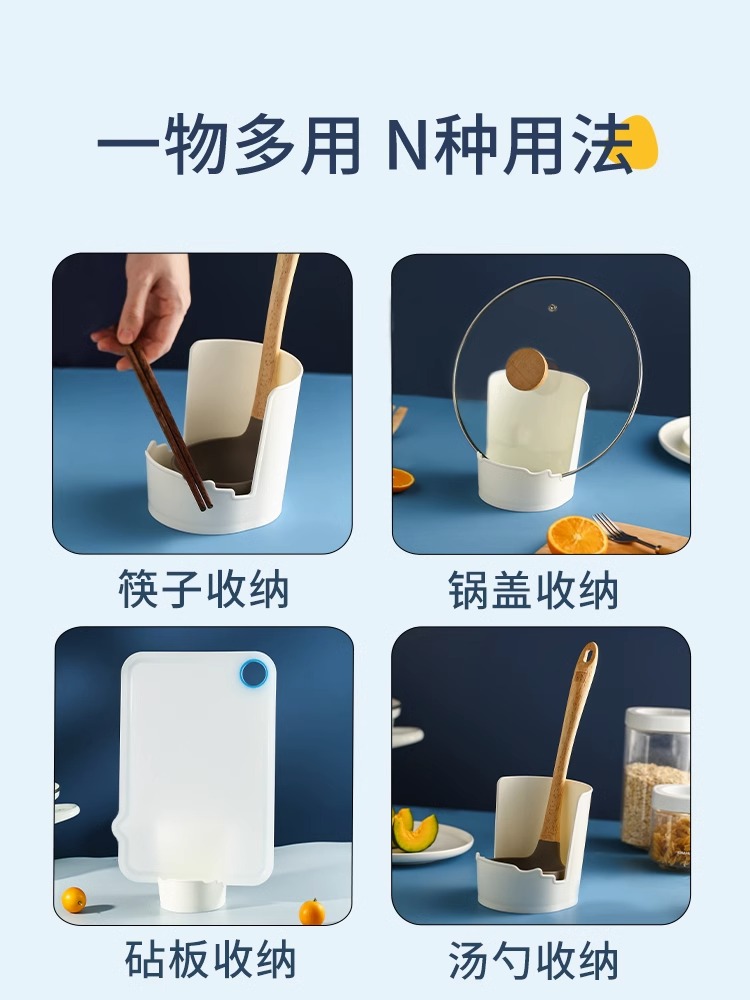 一物多用 N种用法

筷子收纳

锅盖收纳

砧板收纳

汤勺收纳