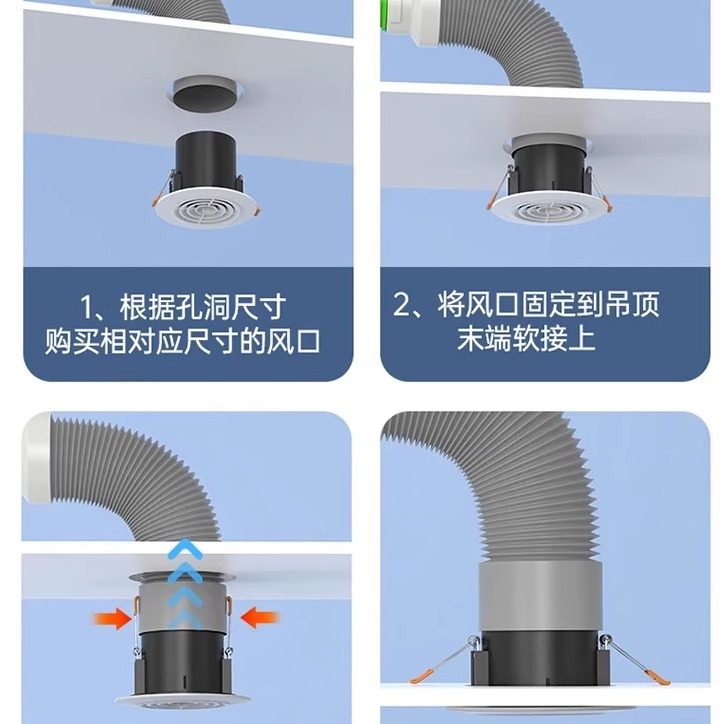 1、根据孔洞尺寸
购买相对应尺寸的风口

2、将风口固定到吊顶
末端软接上