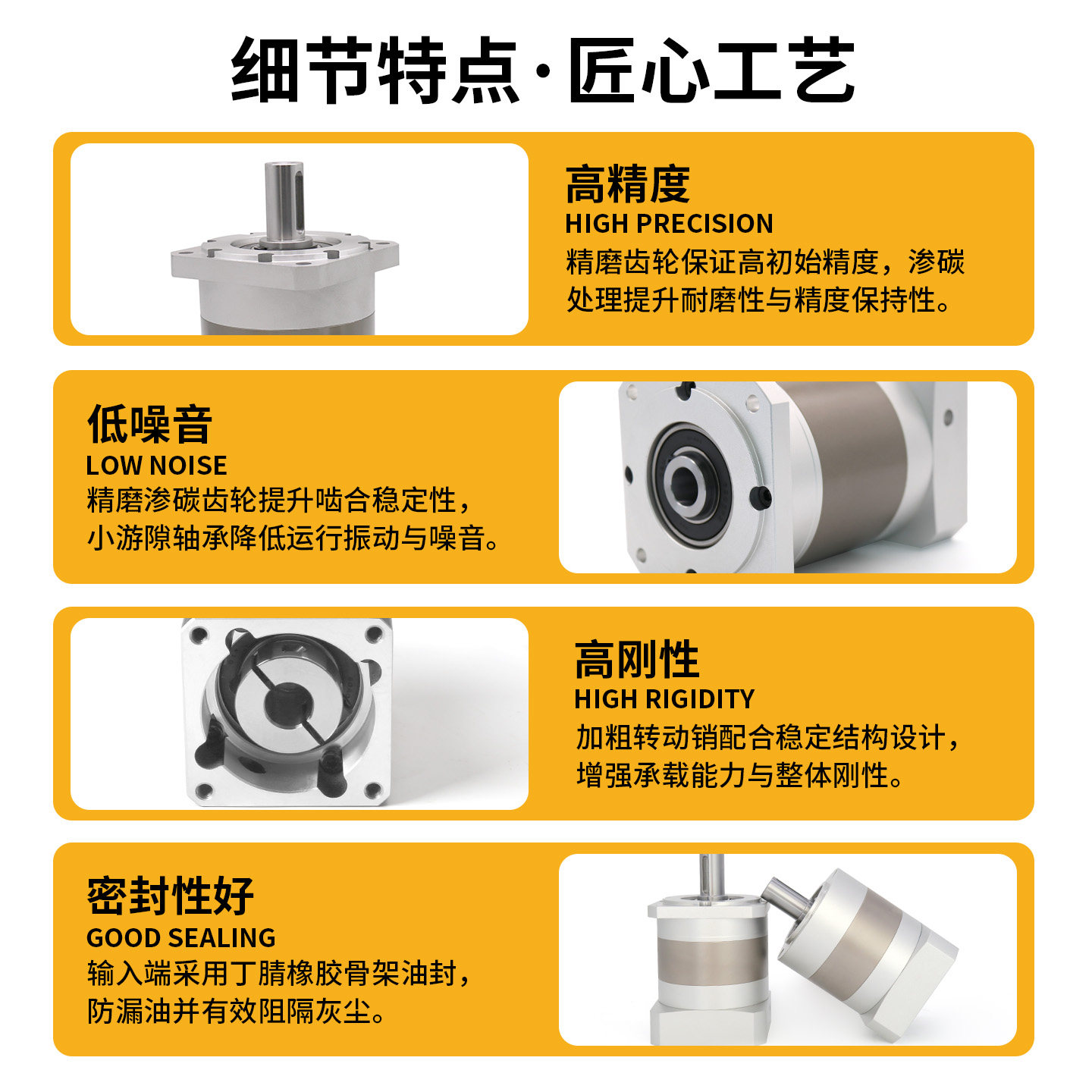 细节特点·匠心工艺

高精度
HIGH PRECISION
精磨齿轮保证高初始精度，渗碳处理提升耐磨性与精度保持性。

低噪音
LOW NOISE
精磨渗碳齿轮提升啮合稳定性，小游隙轴承降低运行振动与噪音。

高刚性
HIGH RIGIDITY
加粗转动销配合稳定结构设计，增强承载能力与整体刚性。

密封性好
GOOD SEALING
输入端采用丁腈橡胶骨架油封，防漏油并有效阻隔灰尘。