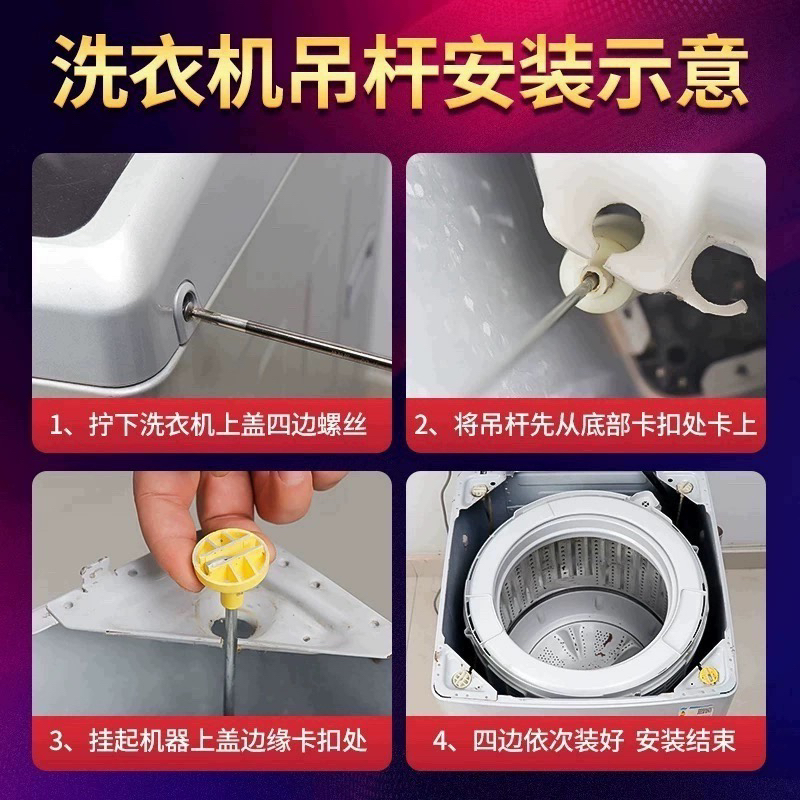 洗衣机吊杆安装示意

1、拧下洗衣机上盖四边螺丝

2、将吊杆先从底部卡扣处卡上

3、挂起机器上盖边缘卡扣处

4、四边依次装好 安装结束