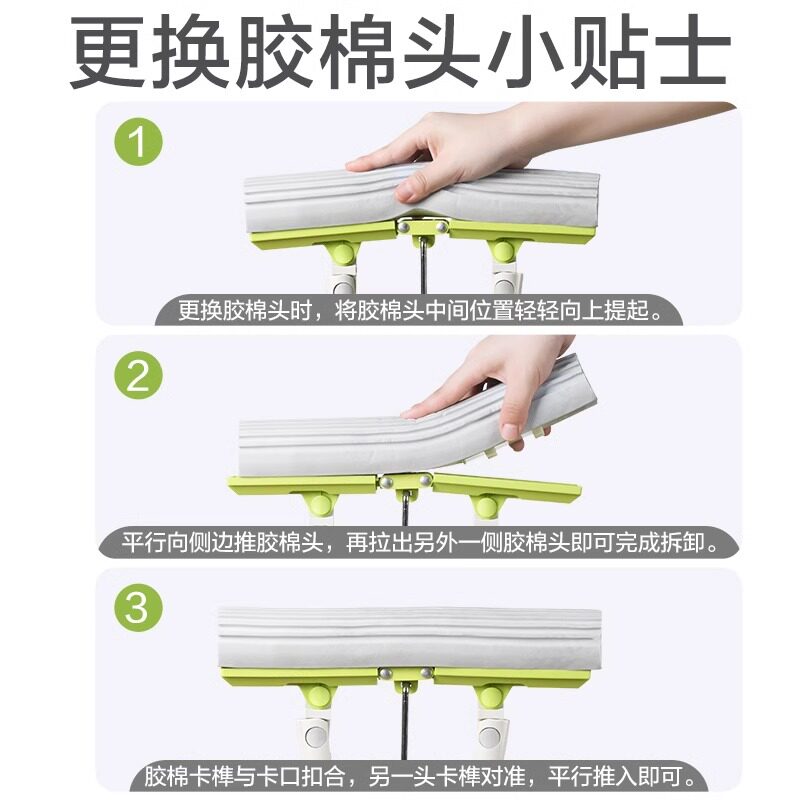 更换胶棉头小贴士

1

更换胶棉头时，将胶棉头中间位置轻轻向上提起。

2

平行向侧边推胶棉头，再拉出另外一侧胶棉头即可完成拆卸。

3

胶棉卡榫与卡口扣合，另一头卡榫对准，平行推入即可。