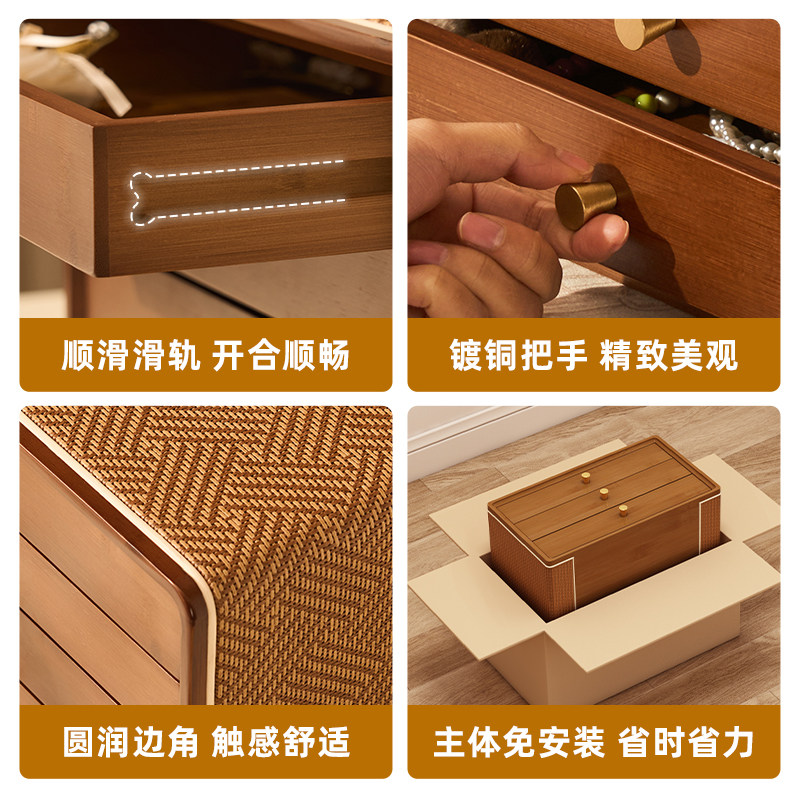 顺滑滑轨 开合顺畅

镀铜把手 精致美观

圆润边角 触感舒适

主体免安装 省时省力