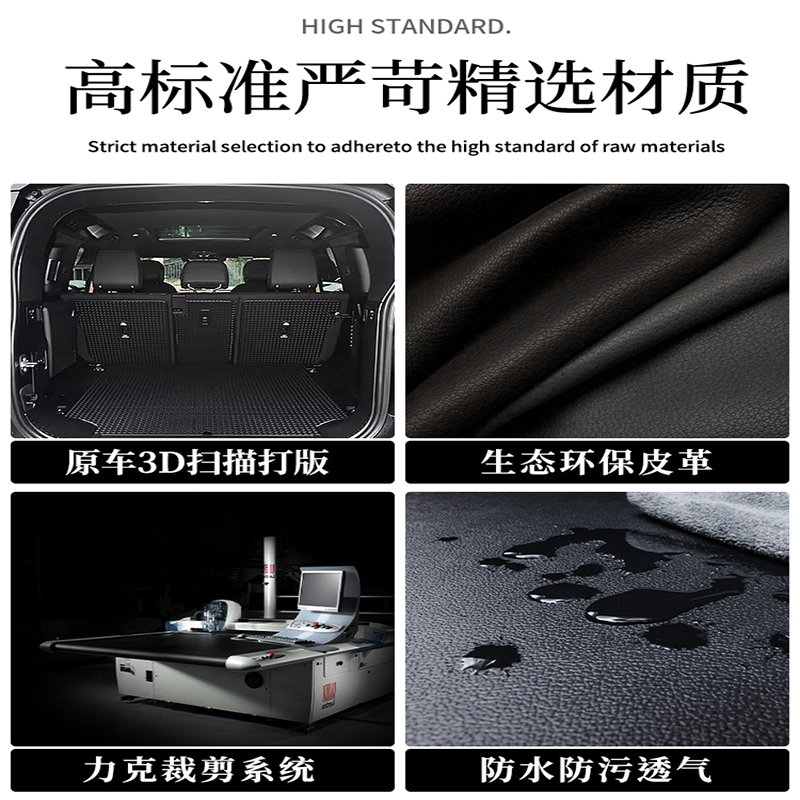 HIGH STANDARD.

高标准严苛精选材质

Strict material selection to adhereto the high standard of raw materials

原车3D扫描打版

生态环保皮革

力克裁剪系统

防水防污透气