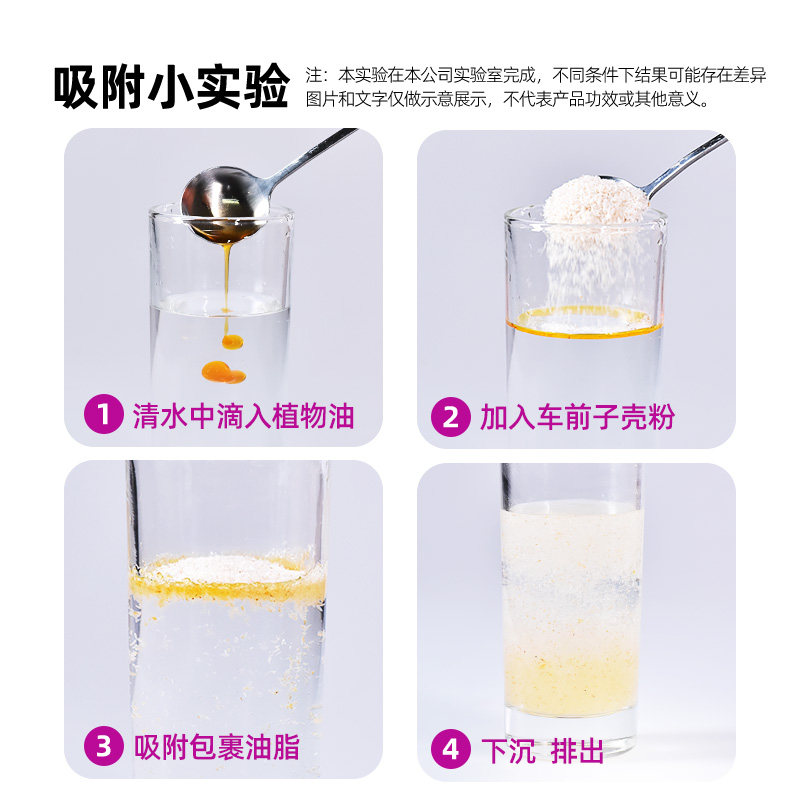 吸附小实验

注：本实验在本公司实验室完成，不同条件下结果可能存在差异
图片和文字仅做示意展示，不代表产品功效或其他意义。

1 清水中滴入植物油

2 加入车前子壳粉

3 吸附包裹油脂

4 下沉 排出