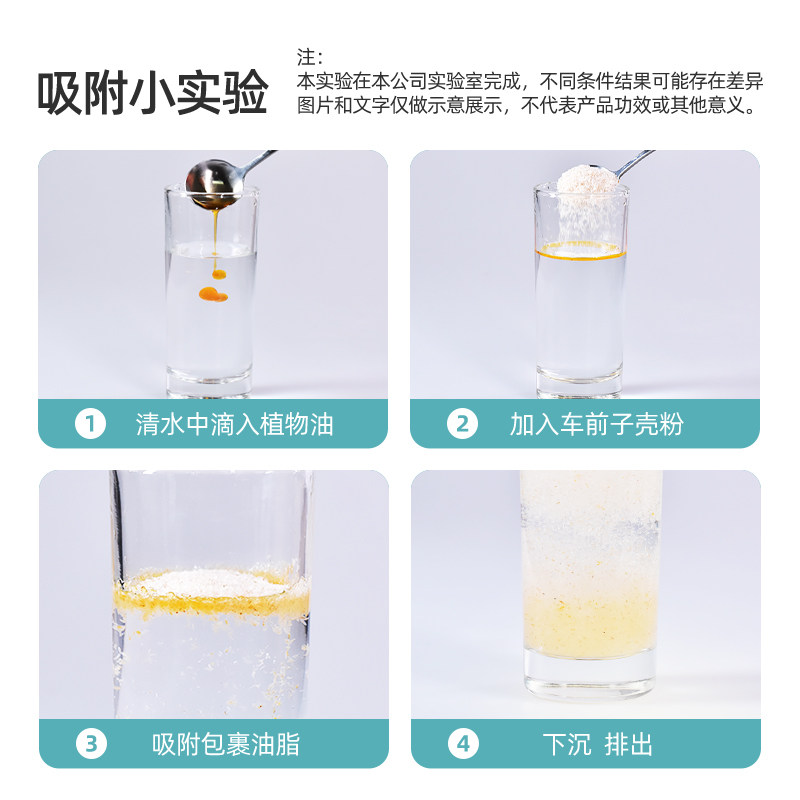 吸附小实验

注：
本实验在本公司实验室完成，不同条件结果可能存在差异
图片和文字仅做示意展示，不代表产品功效或其他意义。

1 清水中滴入植物油

2 加入车前子壳粉

3 吸附包裹油脂

4 下沉 排出