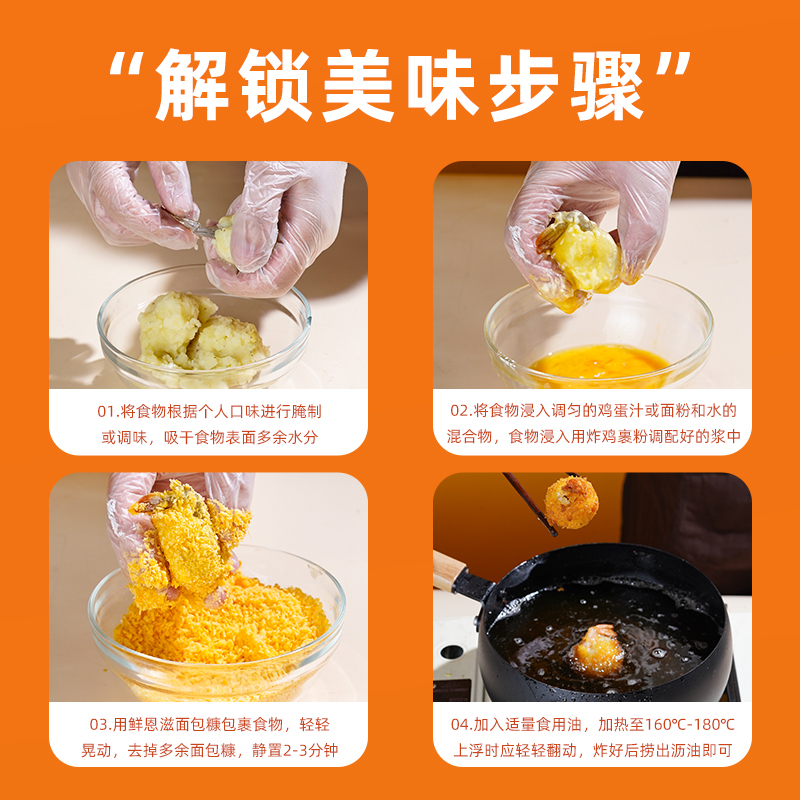 “解锁美味步骤”

01.将食物根据个人口味进行腌制或调味，吸干食物表面多余水分

02.将食物浸入调匀的鸡蛋汁或面粉和水的混合物，食物浸入用炸鸡裹粉调配好的浆中

03.用鲜恩滋面包糠包裹食物，轻轻晃动，去掉多余面包糠，静置2-3分钟

04.加入适量食用油，加热至160℃-180℃上浮时应轻轻翻动，炸好后捞出沥油即可