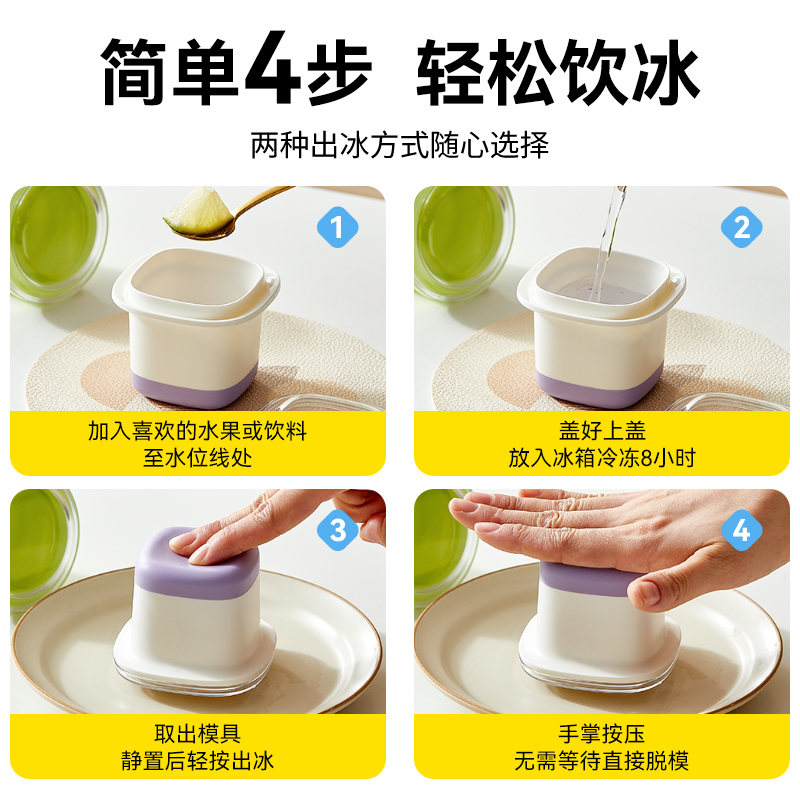 简单4步 轻松饮冰

两种出冰方式随心选择

1

加入喜欢的水果或饮料
至水位线处

2

盖好上盖
放入冰箱冷冻8小时

3

取出模具
静置后轻按出冰

4

手掌按压
无需等待直接脱模