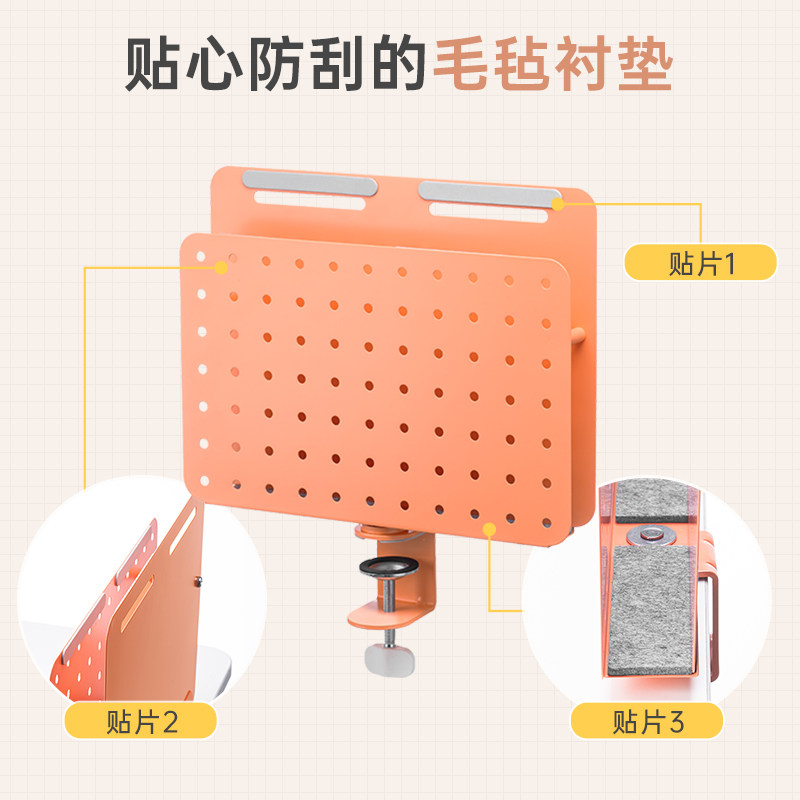 贴心防刮的毛毡衬垫

贴片1

贴片2

贴片3