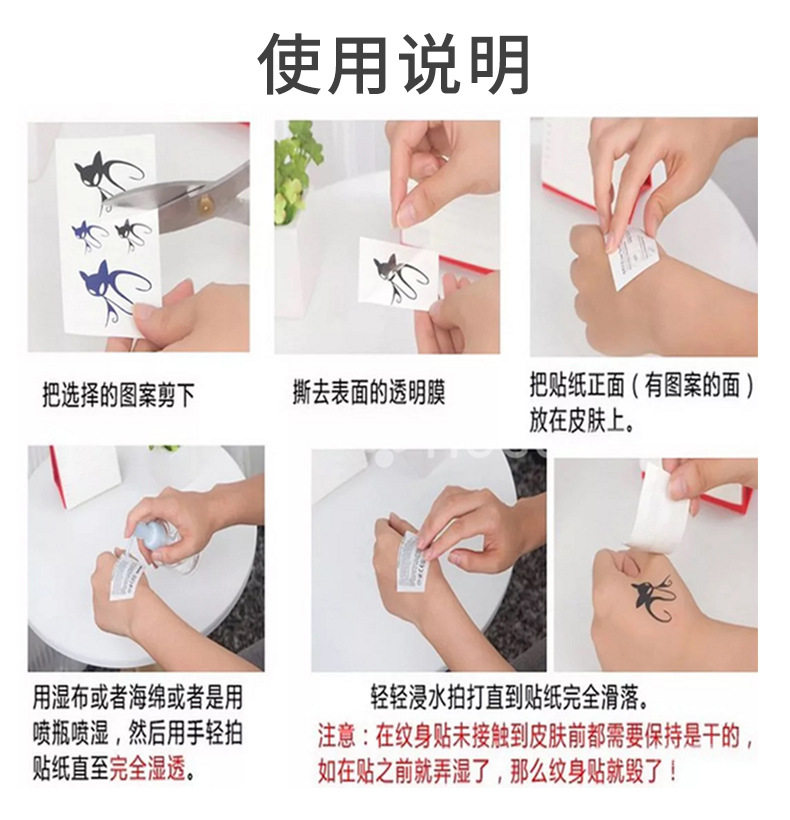 使用说明

把选择的图案剪下

撕去表面的透明膜

把贴纸正面（有图案的面）放在皮肤上。

用湿布或者海绵或者是用喷瓶喷湿，然后用手轻拍贴纸直至完全湿透。

轻轻浸水拍打直到贴纸完全滑落。

注意：在纹身贴未接触到皮肤前都需要保持是干的，如在贴之前就弄湿了，那么纹身贴就毁了！