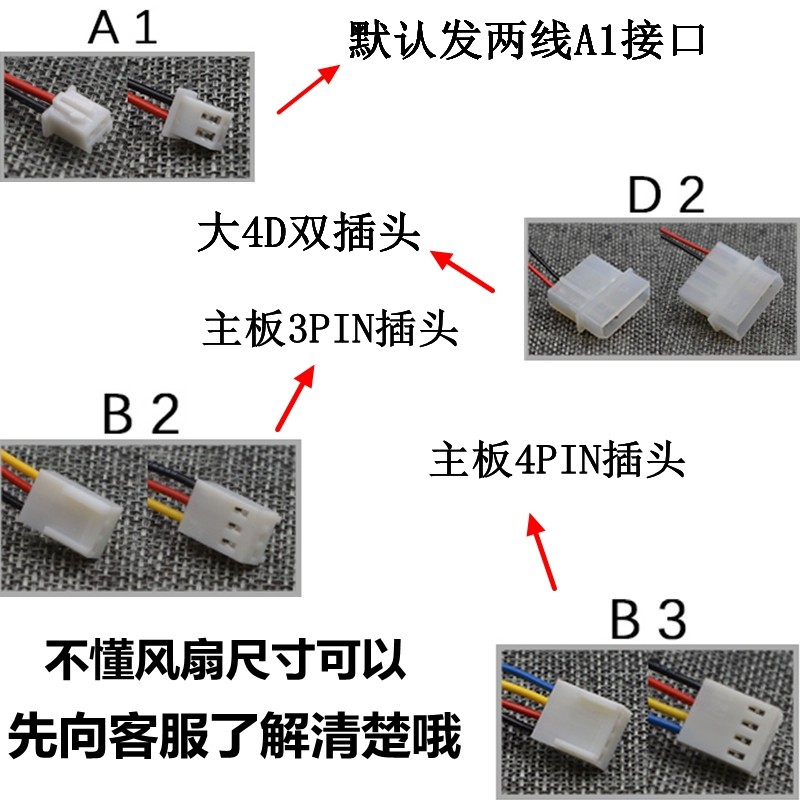 A 1

默认发两线A1接口

D 2

大4D双插头

主板3PIN插头

B 2

主板4PIN插头

B 3

不懂风扇尺寸可以
先向客服了解清楚哦