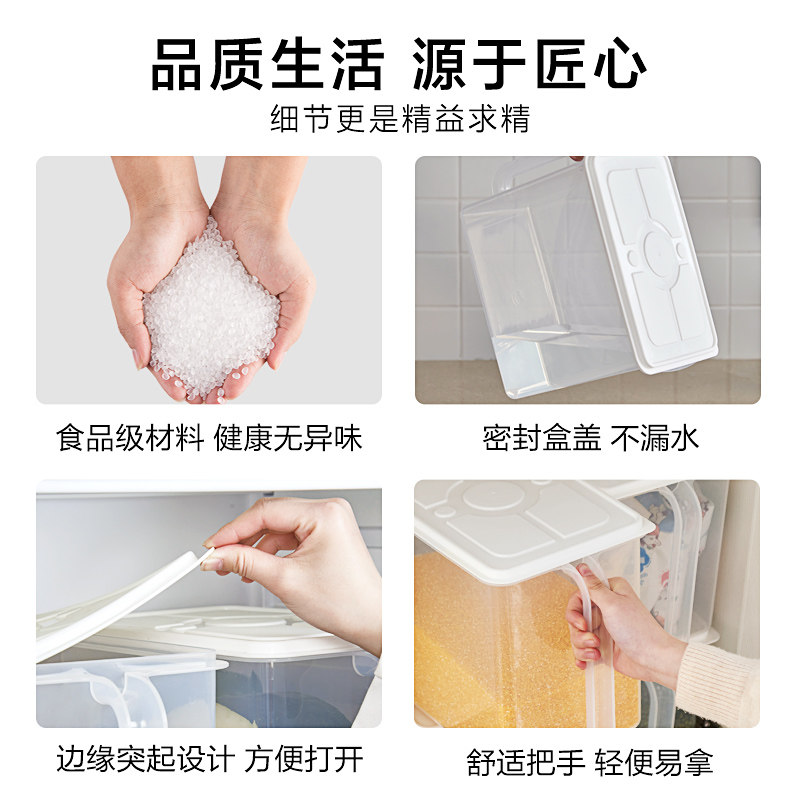 品质生活 源于匠心

细节更是精益求精

食品级材料 健康无异味

密封盒盖 不漏水

边缘突起设计 方便打开

舒适把手 轻便易拿