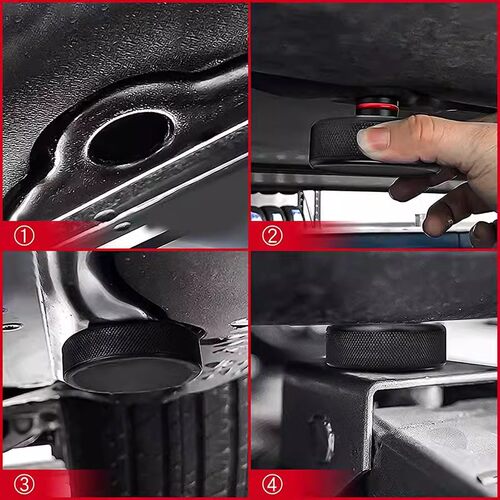 ①
②
③
④