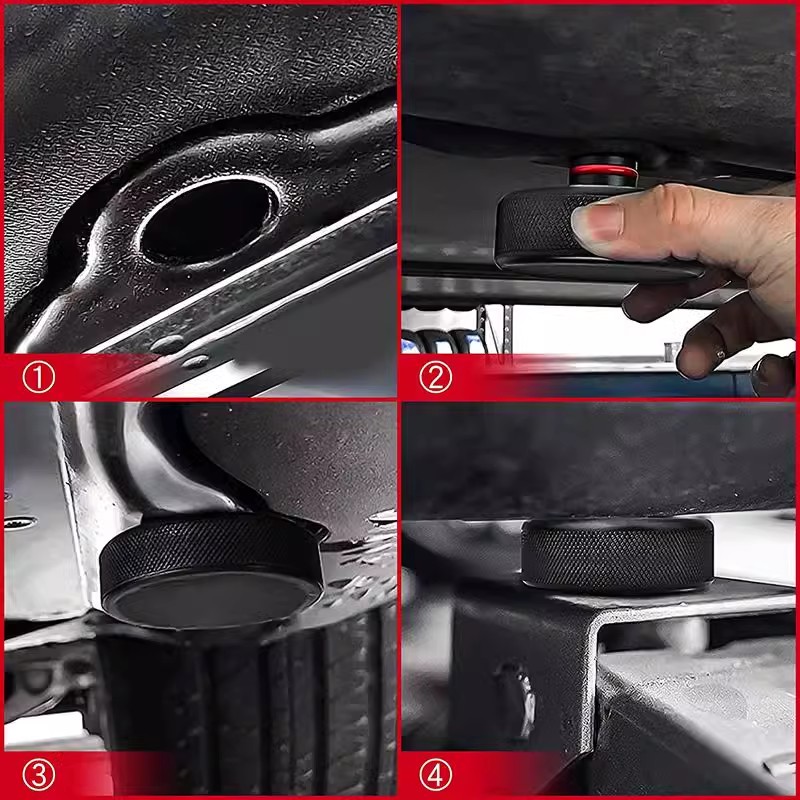 ①
②
③
④