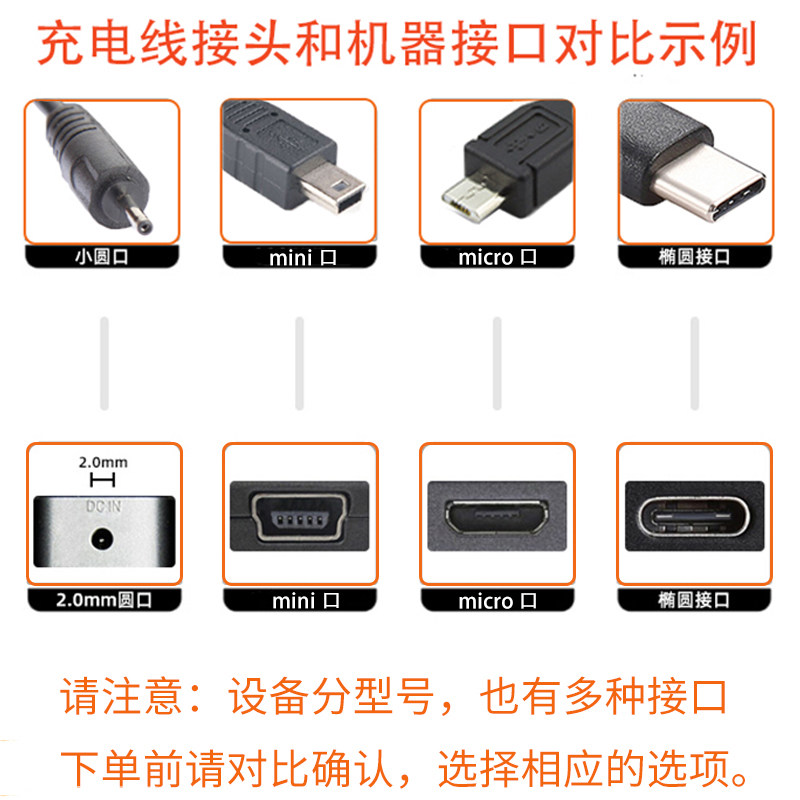 充电线接头和机器接口对比示例

小圆口

mini 口

micro 口

椭圆接口

2.0mm

DC IN

2.0mm圆口

mini 口

micro 口

椭圆接口

请注意：设备分型号，也有多种接口

下单前请对比确认，选择相应的选项。