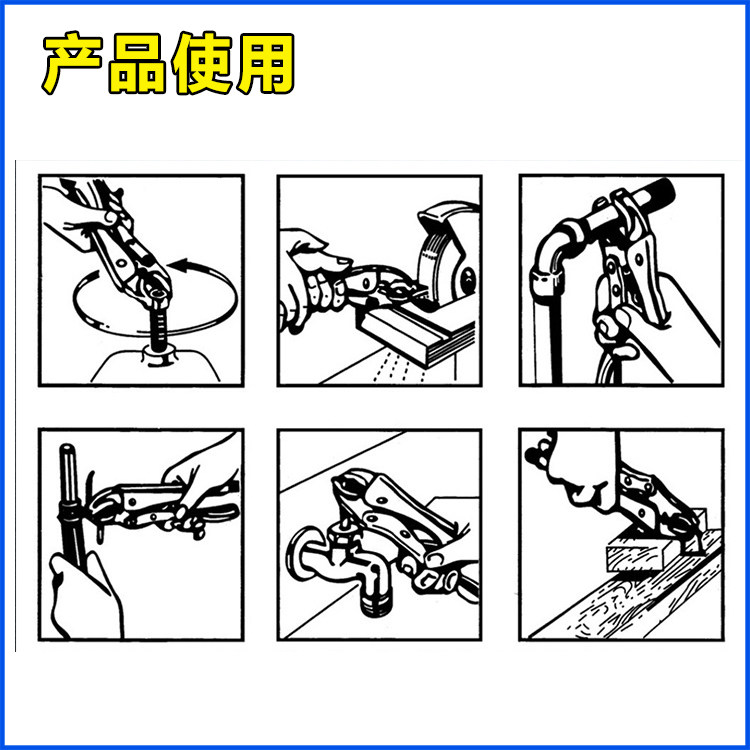 产品使用