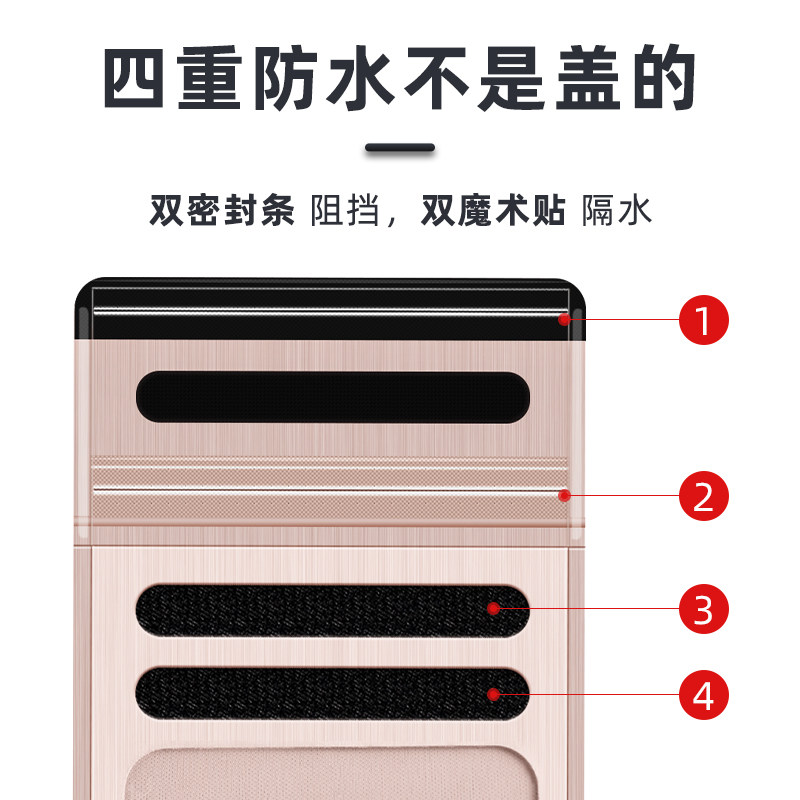 四重防水不是盖的

双密封条 阻挡，双魔术贴 隔水

1
2
3
4