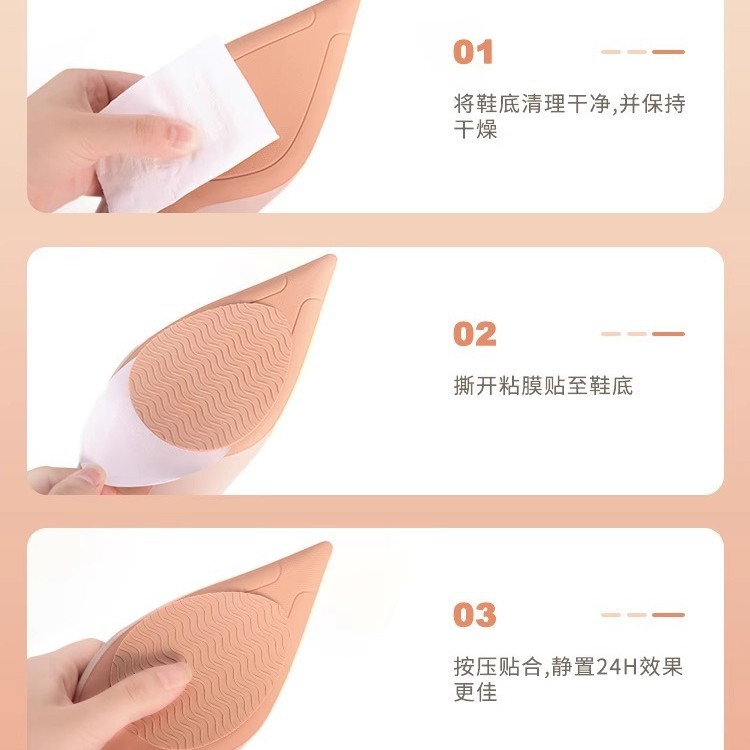 01

将鞋底清理干净,并保持干燥

02

撕开粘膜贴至鞋底

03

按压贴合,静置24H效果更佳