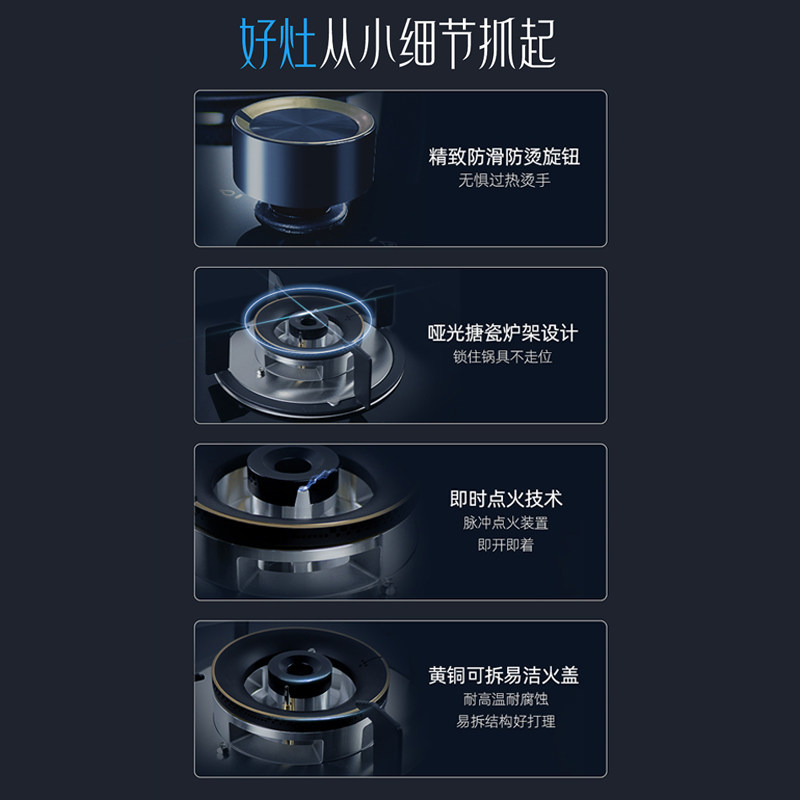 好灶从小细节抓起

精致防滑防烫旋钮
无惧过热烫手

哑光搪瓷炉架设计
锁住锅具不走位

即时点火技术
脉冲点火装置
即开即着

黄铜可拆易洁火盖
耐高温耐腐蚀
易拆结构好打理