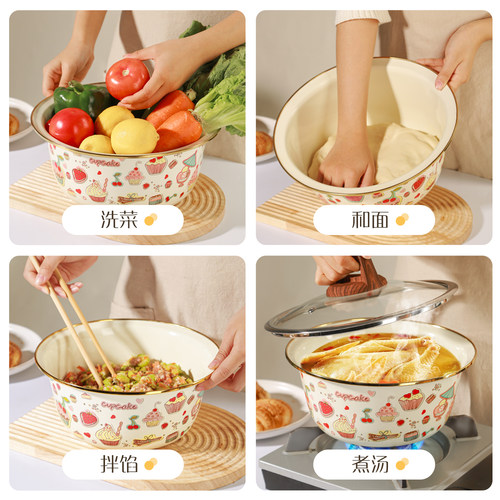 cupcake
洗菜

和面

cupcake
拌馅

cupcake
煮汤