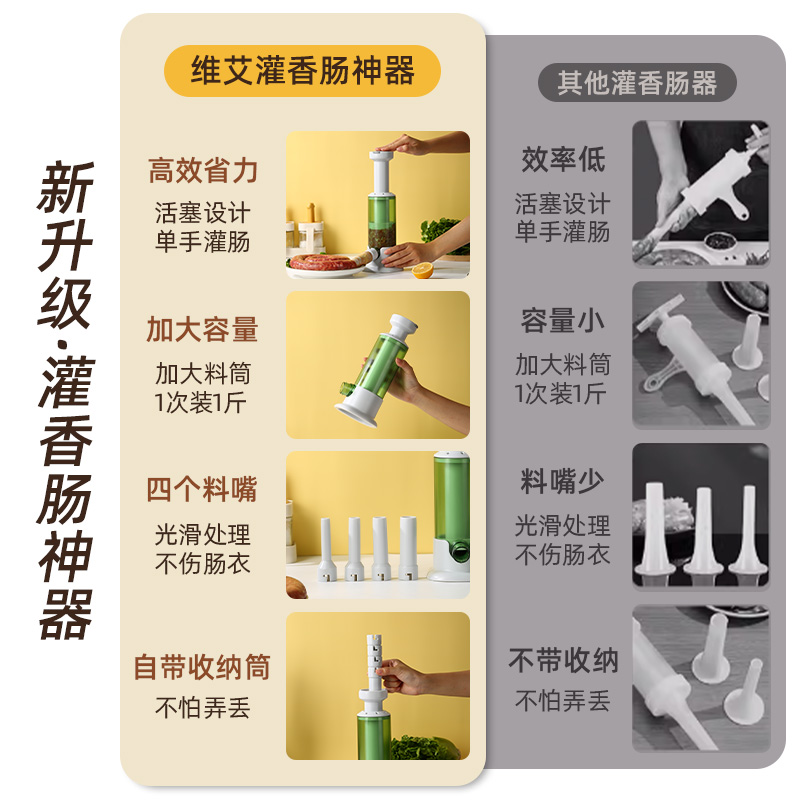 新升级·灌香肠神器

维艾灌香肠神器

高效省力
活塞设计
单手灌肠

加大容量
加大料筒
1次装1斤

四个料嘴
光滑处理
不伤肠衣

自带收纳筒
不怕弄丢

其他灌香肠器

效率低
活塞设计
单手灌肠

容量小
加大料筒
1次装1斤

料嘴少
光滑处理
不伤肠衣

不带收纳
不怕弄丢