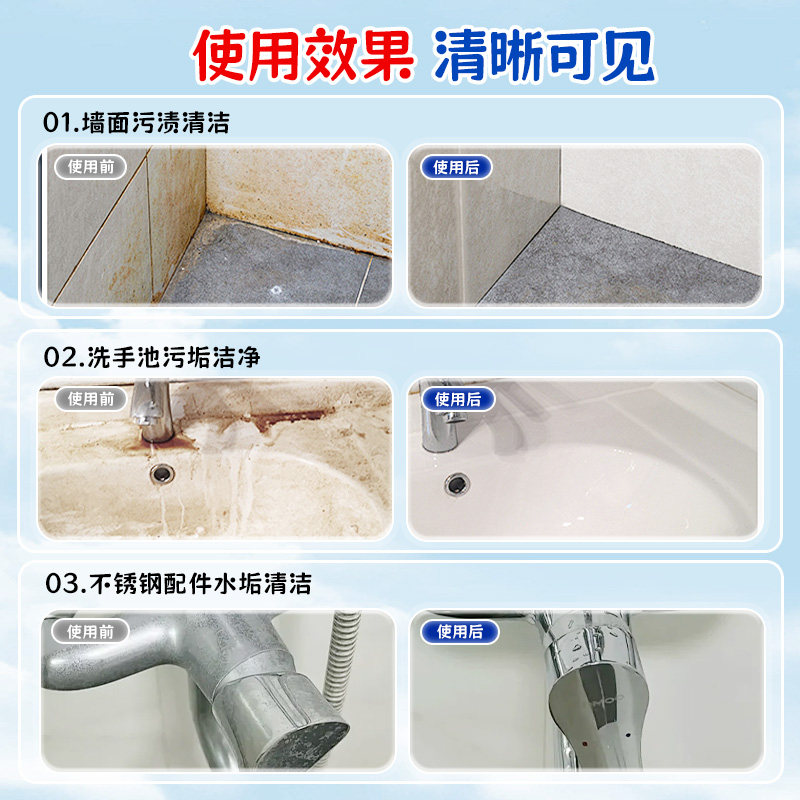 使用效果 清晰可见

01.墙面污渍清洁

使用前

使用后

02.洗手池污垢洁净

使用前

使用后

03.不锈钢配件水垢清洁

使用前

使用后