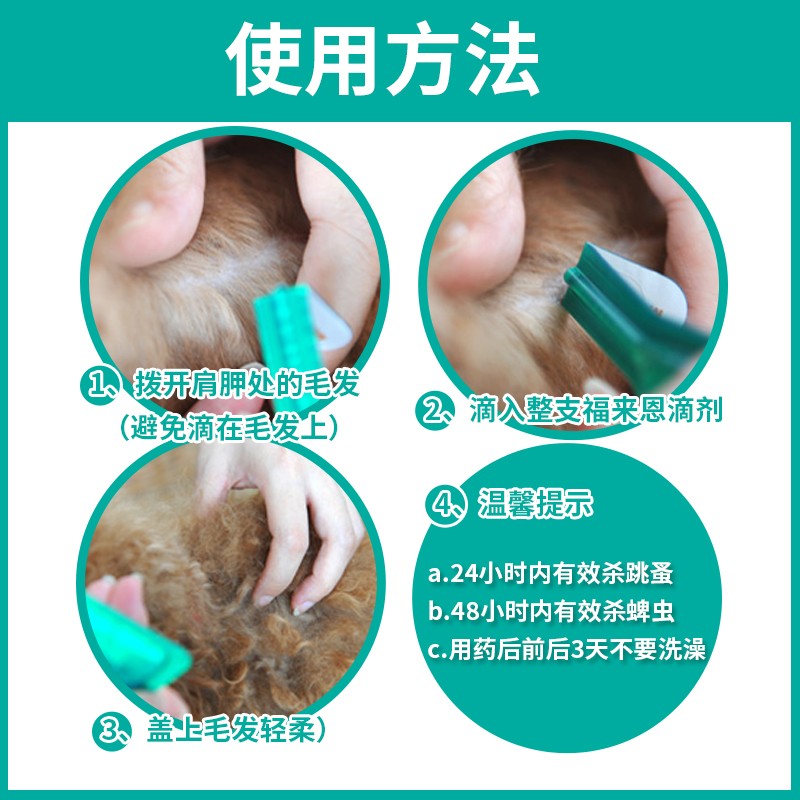 使用方法

1、拨开肩胛处的毛发
（避免滴在毛发上）

2、滴入整支福来恩滴剂

3、盖上毛发轻柔）

4、温馨提示

a.24小时内有效杀跳蚤
b.48小时内有效杀蜱虫
c.用药后前后3天不要洗澡