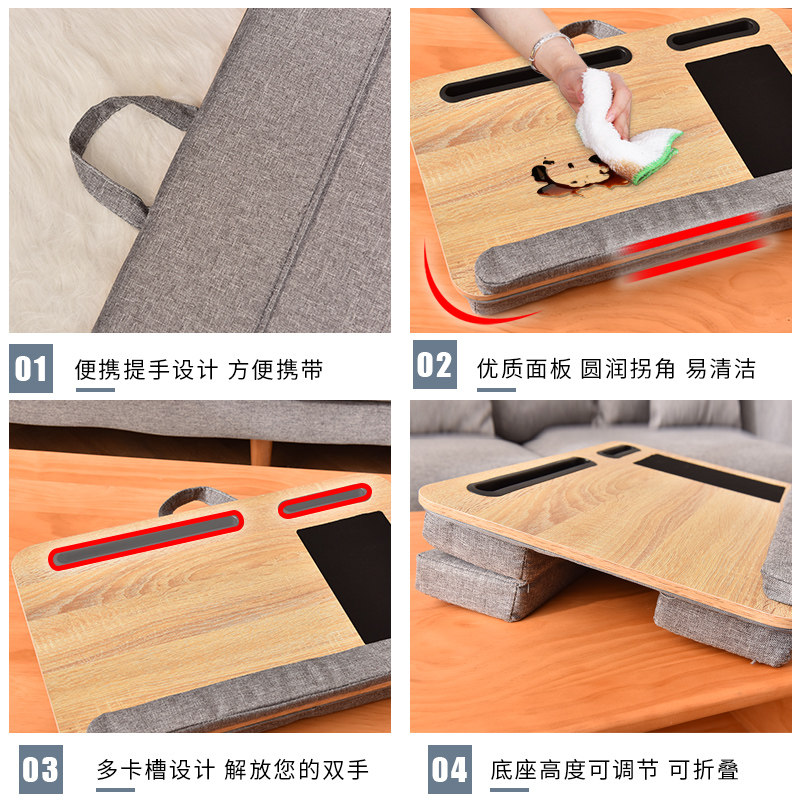 01 便携提手设计 方便携带

02 优质面板 圆润拐角 易清洁

03 多卡槽设计 解放您的双手

04 底座高度可调节 可折叠