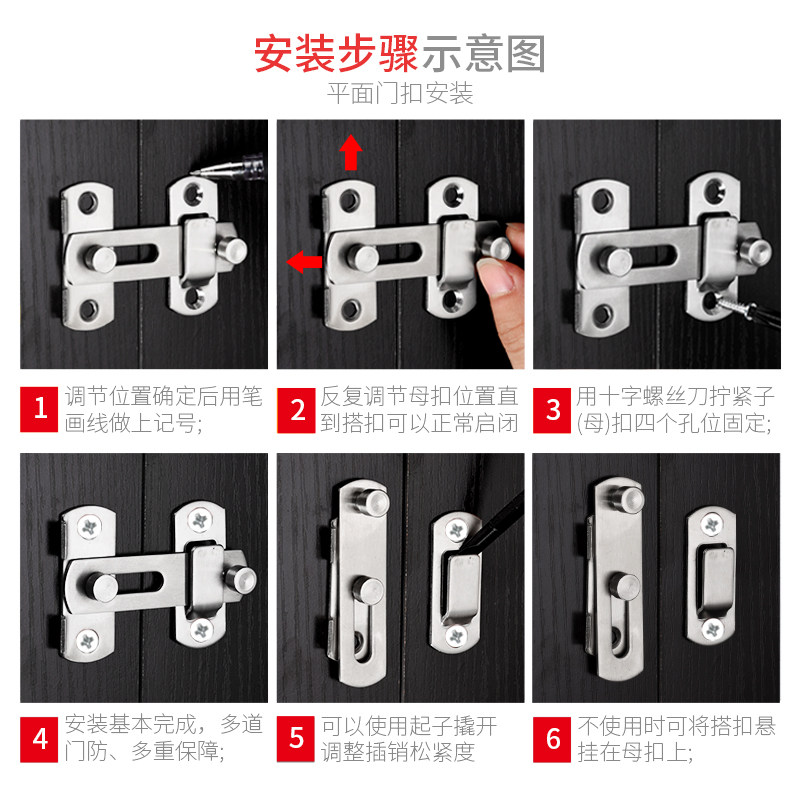 安装步骤示意图
平面门扣安装

1 调节位置确定后用笔画线做上记号;

2 反复调节母扣位置直到搭扣可以正常启闭

3 用十字螺丝刀拧紧子(母)扣四个孔位固定;

4 安装基本完成，多道门防、多重保障;

5 可以使用起子撬开调整插销松紧度

6 不使用时可将搭扣悬挂在母扣上;