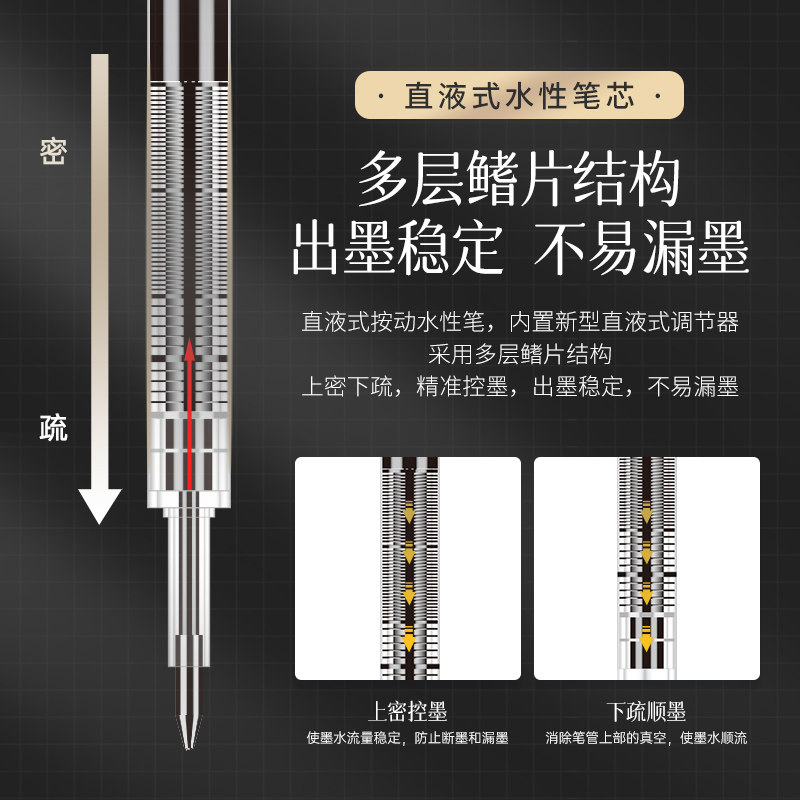 密

疏

· 直液式水性笔芯 ·

多层鳍片结构
出墨稳定 不易漏墨

直液式按动水性笔，内置新型直液式调节器
采用多层鳍片结构
上密下疏，精准控墨，出墨稳定，不易漏墨

上密控墨
使墨水流量稳定，防止断墨和漏墨

下疏顺墨
消除笔管上部的真空，使墨水顺流