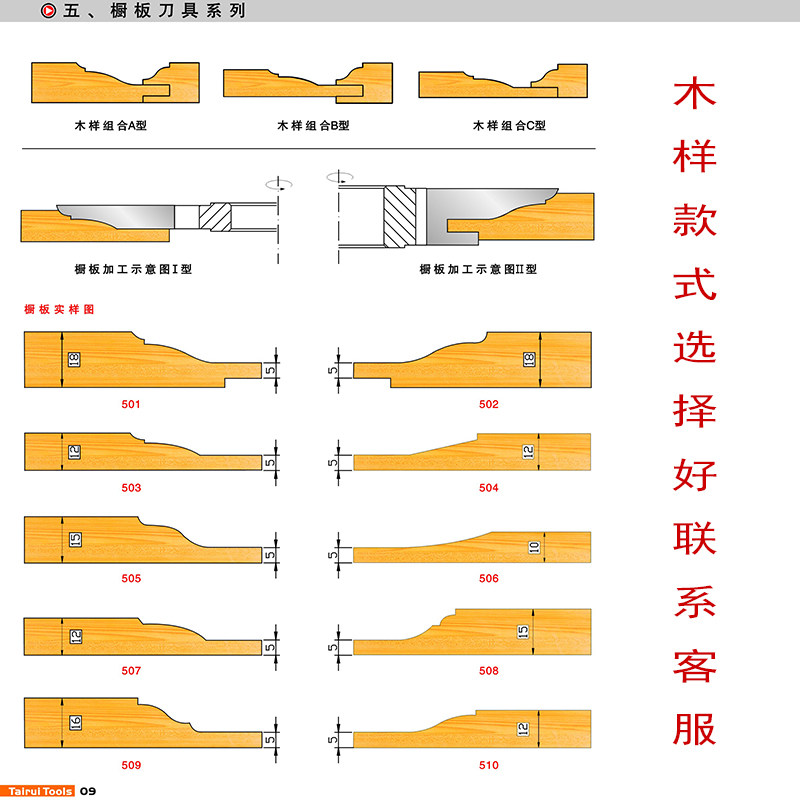 五、橱板刀具系列

木样组合A型

木样组合B型

木样组合C型

橱板加工示意图I型

橱板加工示意图II型

橱板实样图

18
5
501

5
18
502

12
5
503

5
12
504

15
5
505

5
10
506

12
5
507

5
15
508

16
5
509

5
12
510

木样款式选择好联系客服

Tairui Tools 09