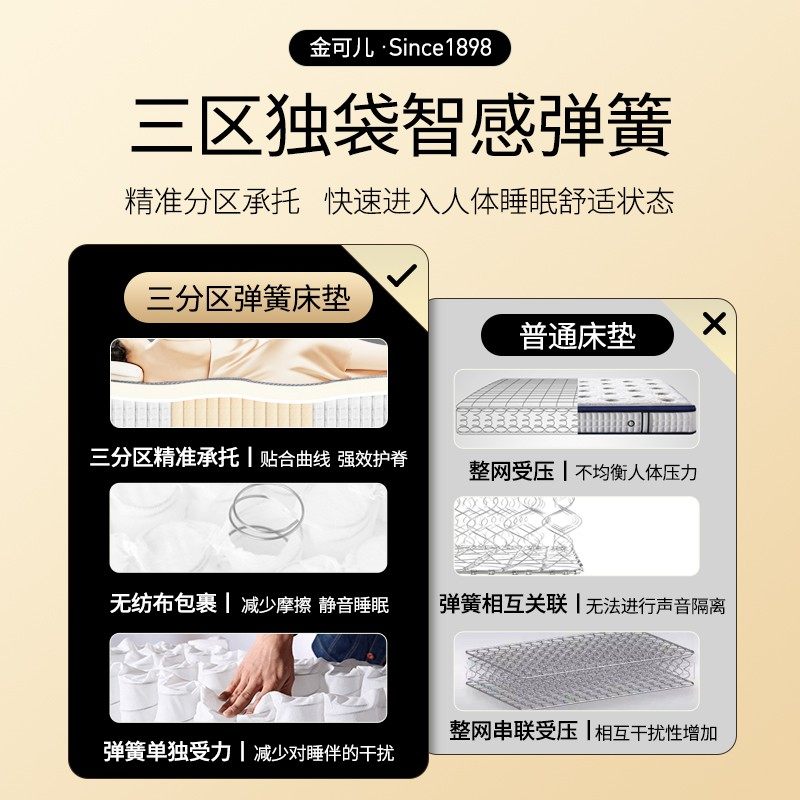 金可儿 ·Since1898

三区独袋智感弹簧

精准分区承托 快速进入人体睡眠舒适状态

三分区弹簧床垫

三分区精准承托 | 贴合曲线 强效护脊

无纺布包裹 | 减少摩擦 静音睡眠

弹簧单独受力 | 减少对睡伴的干扰

普通床垫

整网受压 | 不均衡人体压力

弹簧相互关联 | 无法进行声音隔离

整网串联受压 | 相互干扰性增加