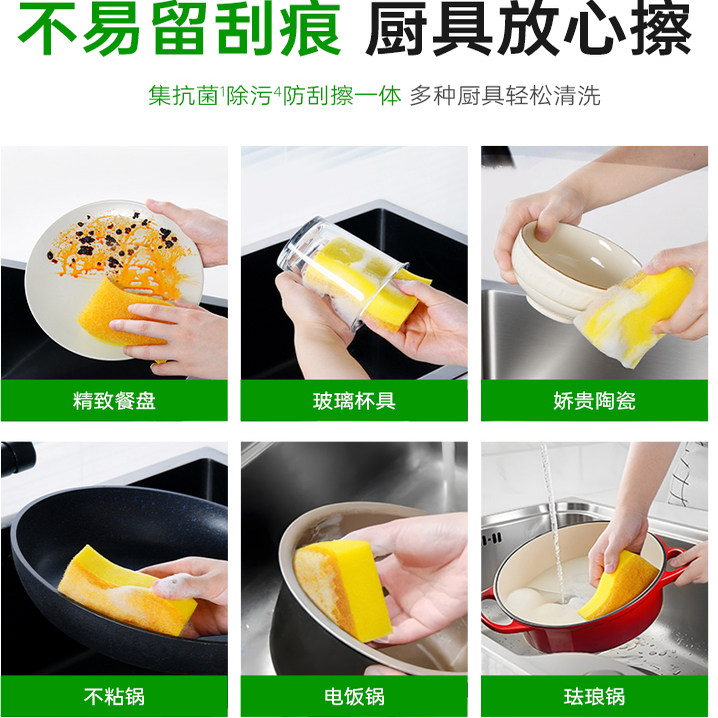 不易留刮痕 厨具放心擦

集抗菌$^1$除污$^4$防刮擦一体 多种厨具轻松清洗

精致餐盘

玻璃杯具

娇贵陶瓷

不粘锅

电饭锅

珐琅锅