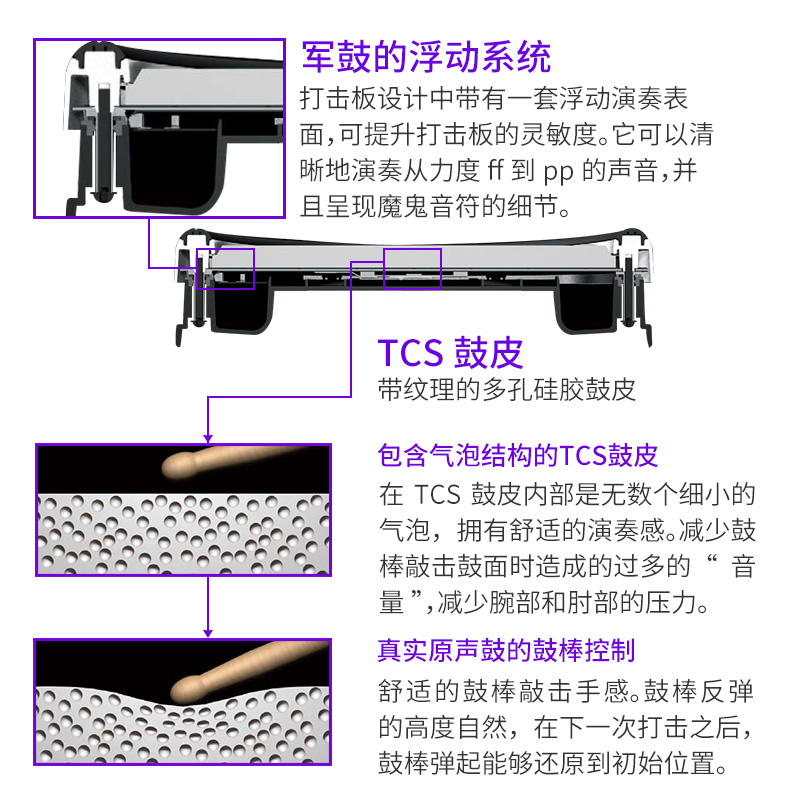 军鼓的浮动系统

打击板设计中带有一套浮动演奏表面,可提升打击板的灵敏度。它可以清晰地演奏从力度 ff 到 pp 的声音,并且呈现魔鬼音符的细节。

TCS 鼓皮

带纹理的多孔硅胶鼓皮

包含气泡结构的TCS鼓皮

在 TCS 鼓皮内部是无数个细小的气泡，拥有舒适的演奏感。减少鼓棒敲击鼓面时造成的过多的“ 音量 ”,减少腕部和肘部的压力。

真实原声鼓的鼓棒控制

舒适的鼓棒敲击手感。鼓棒反弹的高度自然，在下一次打击之后，鼓棒弹起能够还原到初始位置。