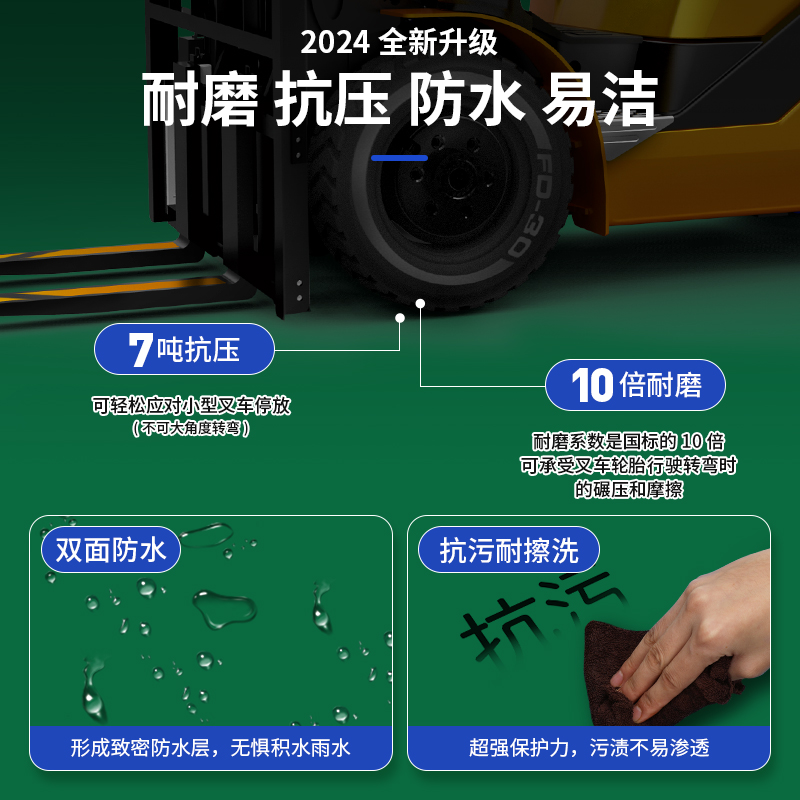 2024 全新升级
耐磨 抗压 防水 易洁

FD-30

7吨抗压
可轻松应对小型叉车停放
（不可大角度转弯）

10倍耐磨
耐磨系数是国标的 10 倍
可承受叉车轮胎行驶转弯时
的碾压和摩擦

双面防水
形成致密防水层，无惧积水雨水

抗污耐擦洗
抗污
超强保护力，污渍不易渗透