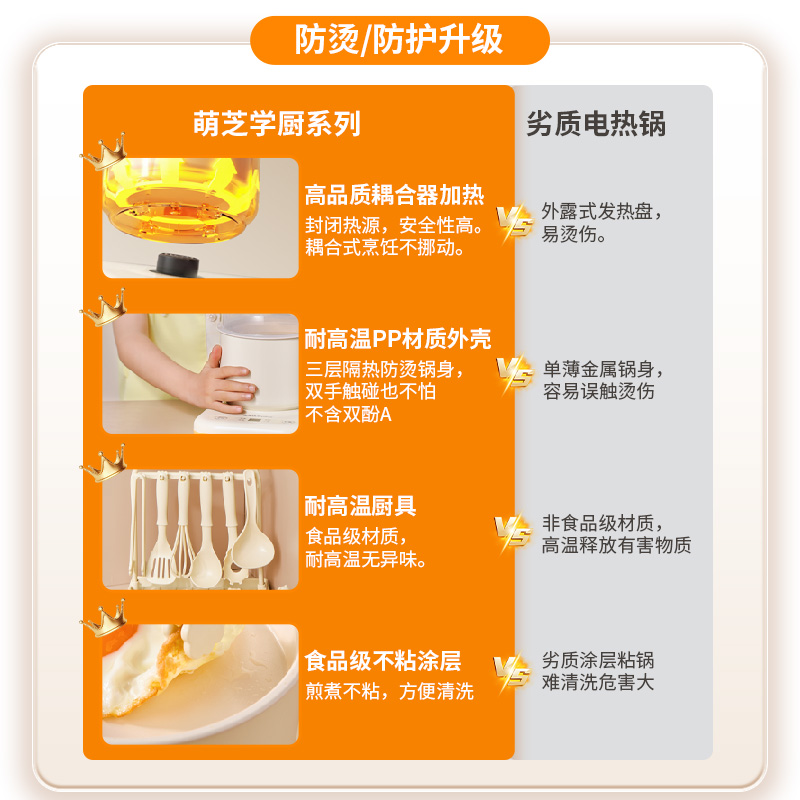 防烫/防护升级

萌芝学厨系列

高品质耦合器加热
封闭热源，安全性高。
耦合式烹饪不挪动。

耐高温PP材质外壳
三层隔热防烫锅身，
双手触碰也不怕
不含双酚A

耐高温厨具
食品级材质，
耐高温无异味。

食品级不粘涂层
煎煮不粘，方便清洗

劣质电热锅

VS
外露式发热盘，
易烫伤。

VS
单薄金属锅身，
容易误触烫伤

VS
非食品级材质，
高温释放有害物质

VS
劣质涂层粘锅
难清洗危害大