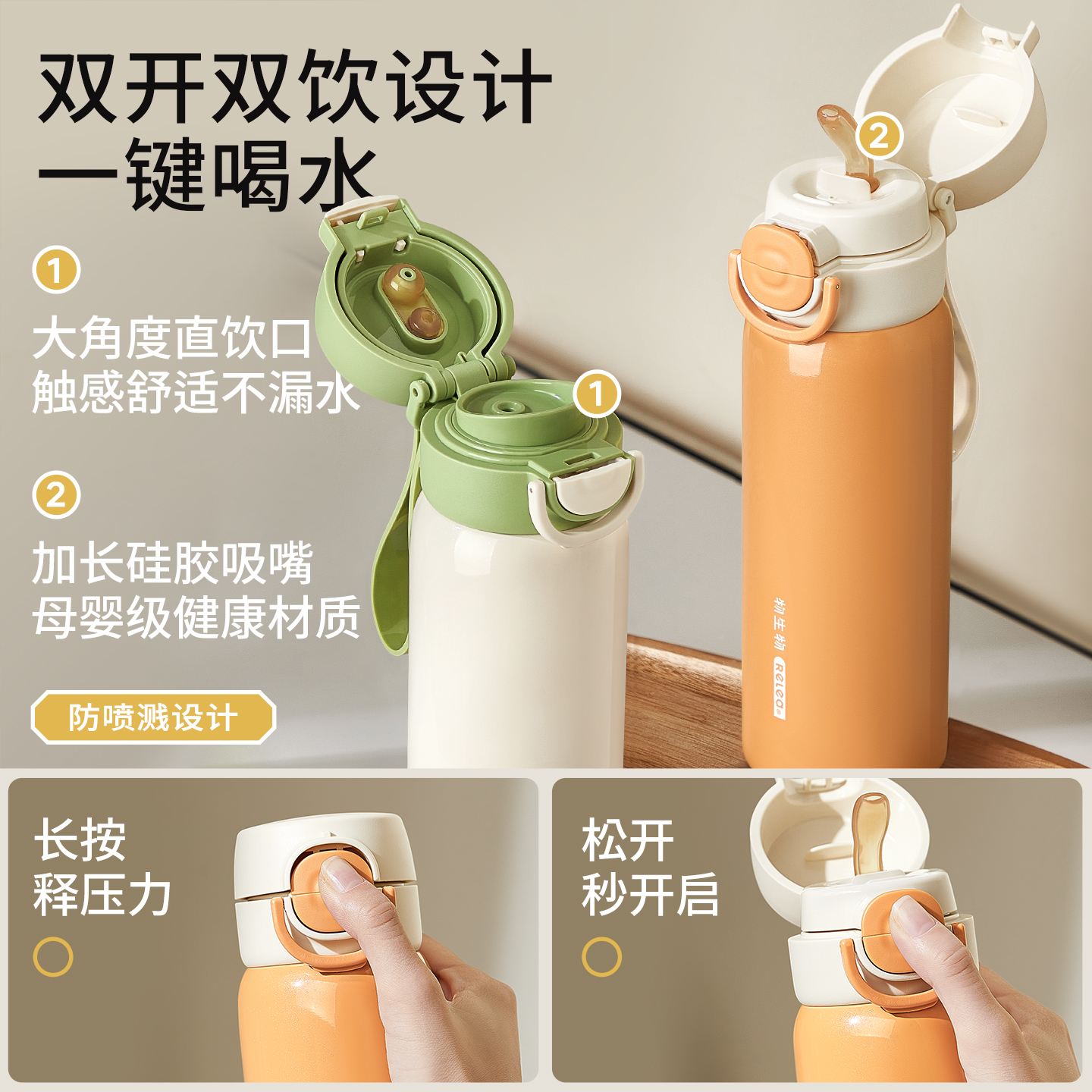 双开双饮设计
一键喝水

1
大角度直饮口
触感舒适不漏水

2
加长硅胶吸嘴
母婴级健康材质

防喷溅设计

2

1

物生物 RELEA

长按
释压力

松开
秒开启