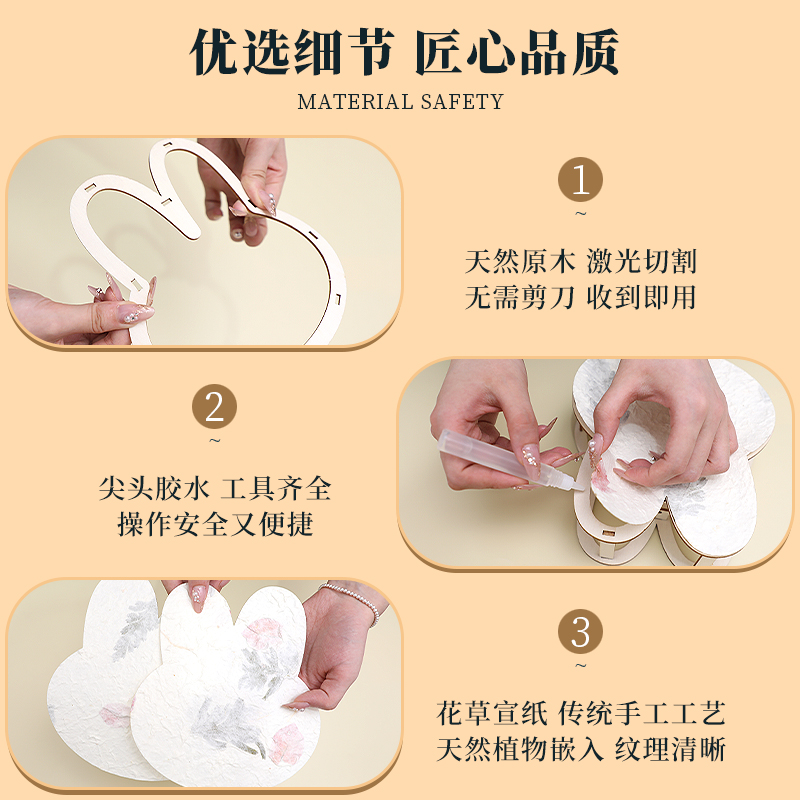 优选细节 匠心品质

MATERIAL SAFETY

1

~

天然原木 激光切割
无需剪刀 收到即用

2

~

尖头胶水 工具齐全
操作安全又便捷

3

~

花草宣纸 传统手工工艺
天然植物嵌入 纹理清晰