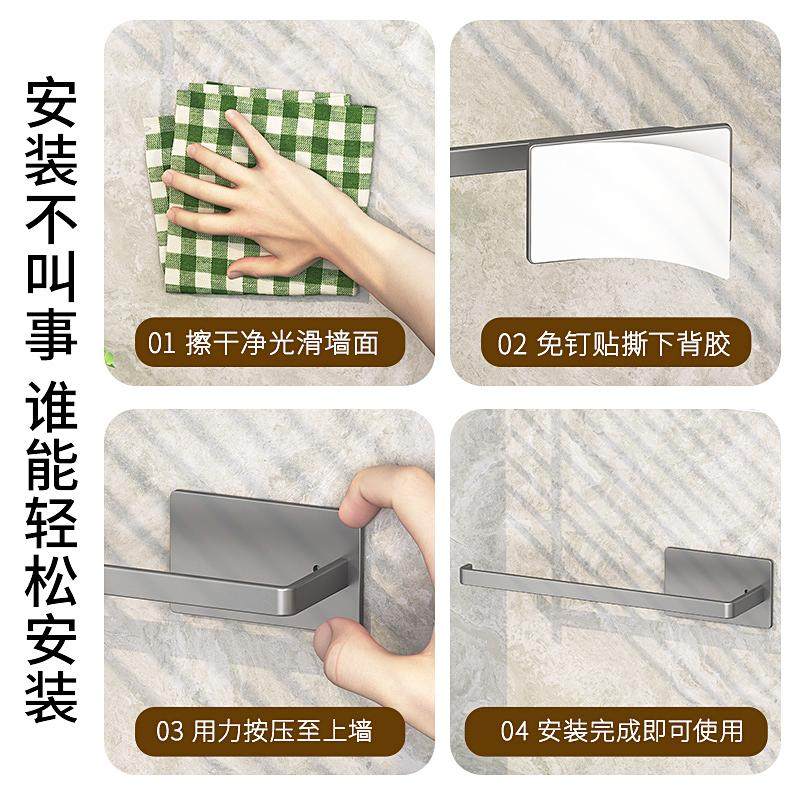 安装不叫事 谁能轻松安装

01 擦干净光滑墙面

02 免钉贴撕下背胶

03 用力按压至上墙

04 安装完成即可使用