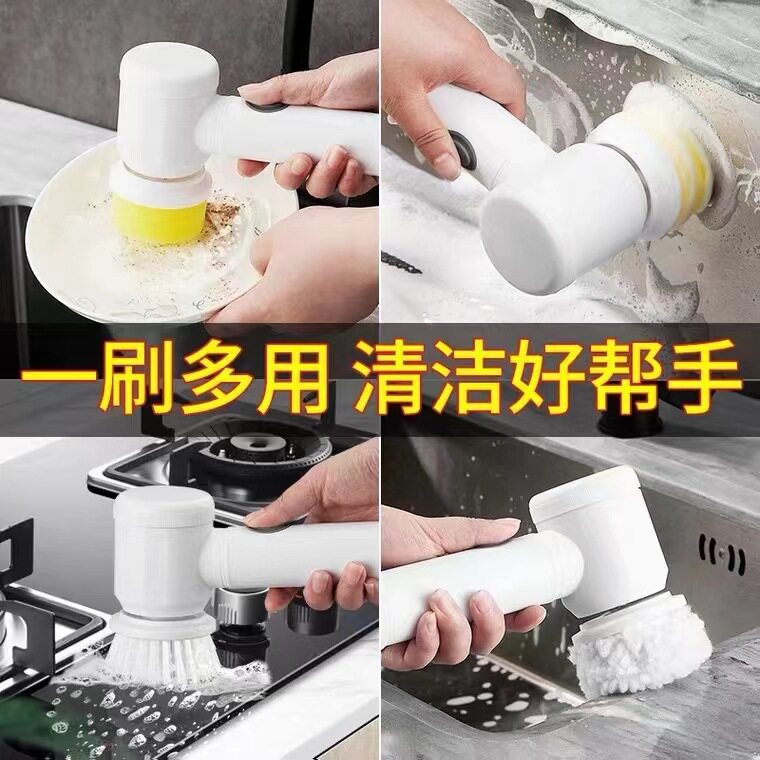 一刷多用 清洁好帮手