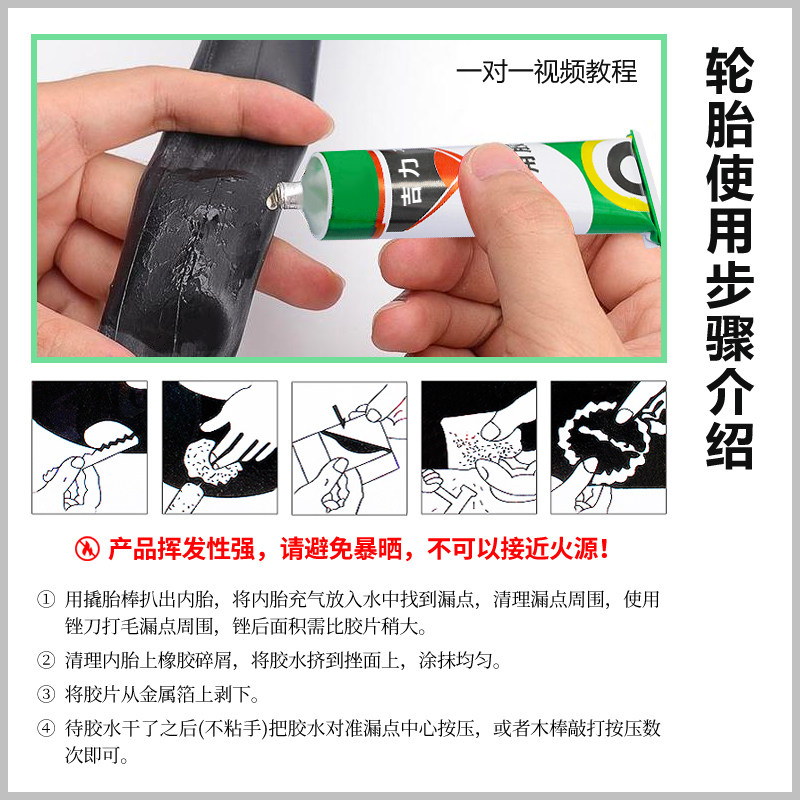 一对一视频教程

吉力

轮胎使用步骤介绍

产品挥发性强，请避免暴晒，不可以接近火源！

① 用撬胎棒扒出内胎，将内胎充气放入水中找到漏点，清理漏点周围，使用锉刀打毛漏点周围，锉后面积需比胶片稍大。

② 清理内胎上橡胶碎屑，将胶水挤到挫面上，涂抹均匀。

③ 将胶片从金属箔上剥下。

④ 待胶水干了之后(不粘手)把胶水对准漏点中心按压，或者木棒敲打按压数次即可。