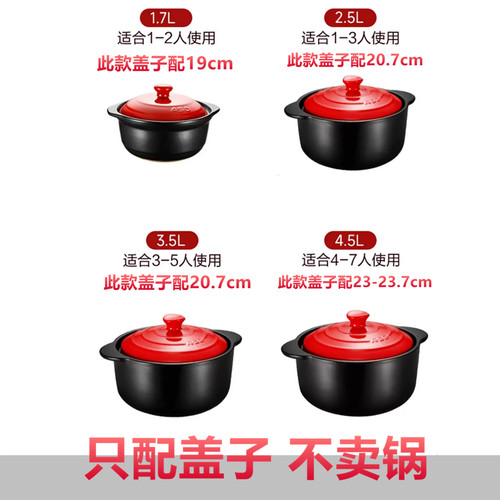 1.7L
适合1-2人使用
此款盖子配19cm

2.5L
适合1-3人使用
此款盖子配20.7cm

3.5L
适合3-5人使用
此款盖子配20.7cm

4.5L
适合4-7人使用
此款盖子配23-23.7cm

只配盖子 不卖锅