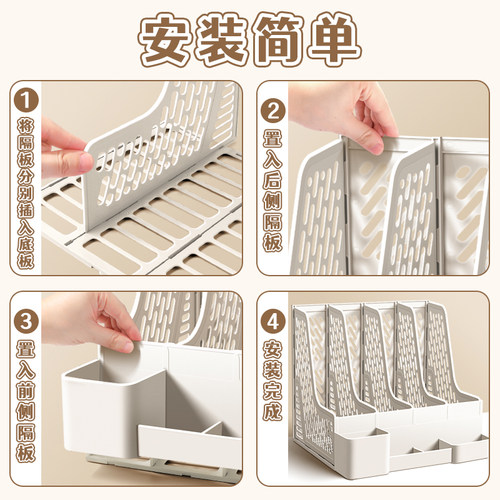 安装简单

1
将隔板分别插入底板

2
置入后侧隔板

3
置入前侧隔板

4
安装完成