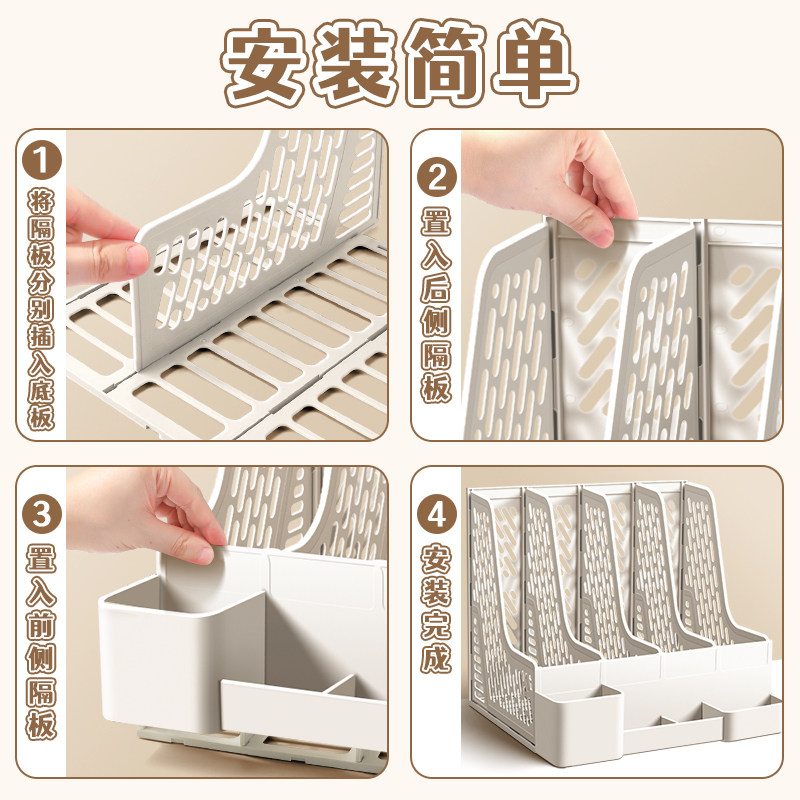 安装简单

1
将隔板分别插入底板

2
置入后侧隔板

3
置入前侧隔板

4
安装完成