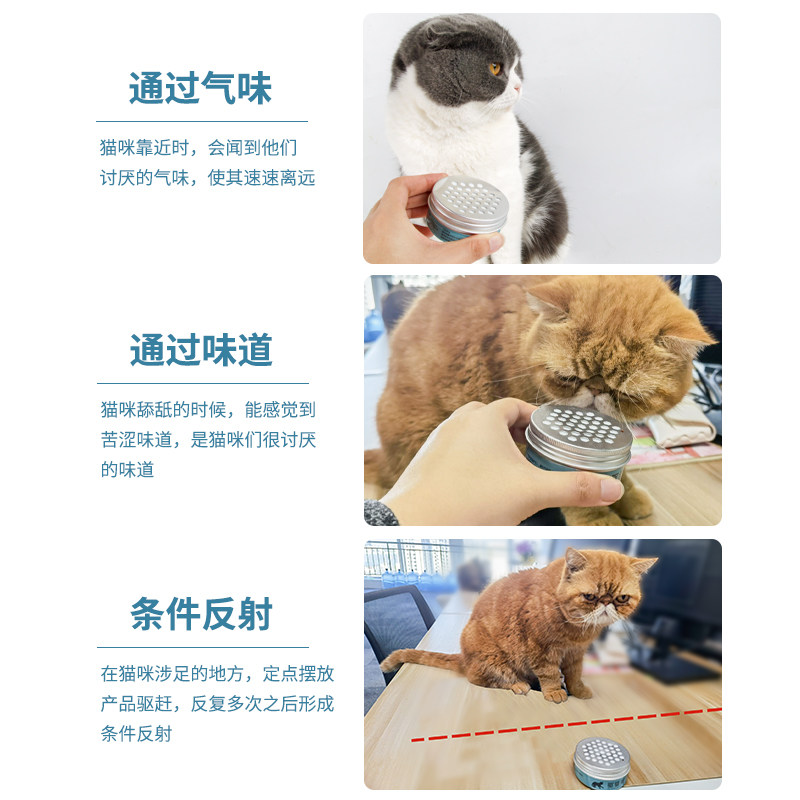 通过气味

猫咪靠近时，会闻到他们讨厌的气味，使其速速离远

通过味道

猫咪舔舐的时候，能感觉到苦涩味道，是猫咪们很讨厌的味道

条件反射

在猫咪涉足的地方，定点摆放产品驱赶，反复多次之后形成条件反射