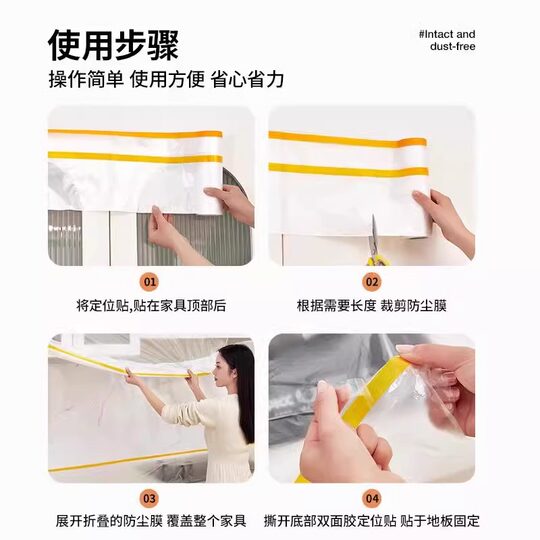 使用步骤

#Intact and dust-free

操作简单 使用方便 省心省力

01

将定位贴,贴在家具顶部后

02

根据需要长度 裁剪防尘膜

03

展开折叠的防尘膜 覆盖整个家具

04

撕开底部双面胶定位贴 贴于地板固定