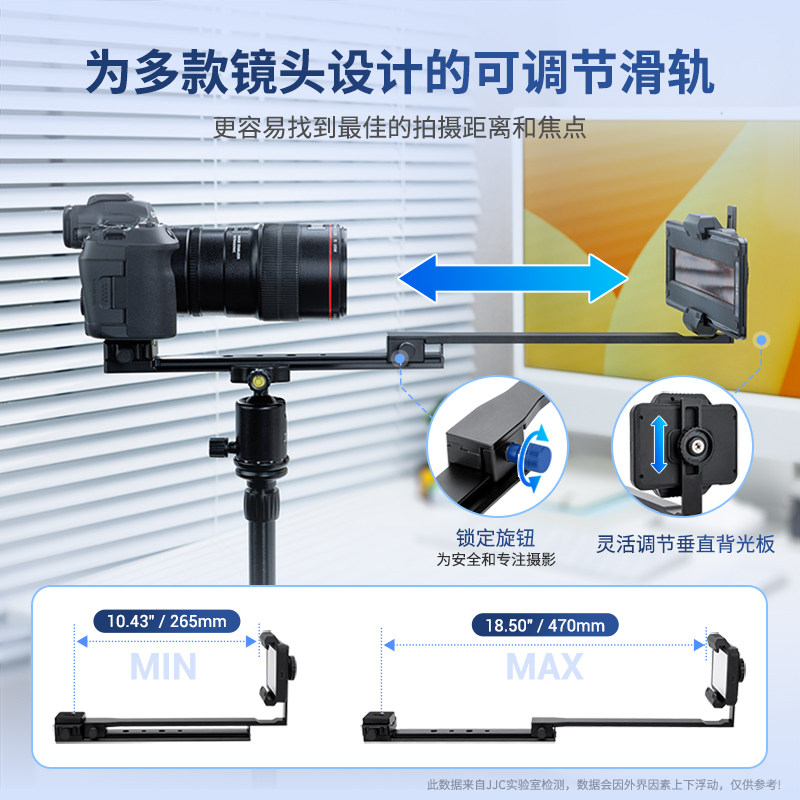 为多款镜头设计的可调节滑轨

更容易找到最佳的拍摄距离和焦点

锁定旋钮
为安全和专注摄影

灵活调节垂直背光板

10.43" / 265mm
MIN

18.50" / 470mm
MAX

此数据来自JJC实验室检测，数据会因外界因素上下浮动，仅供参考！