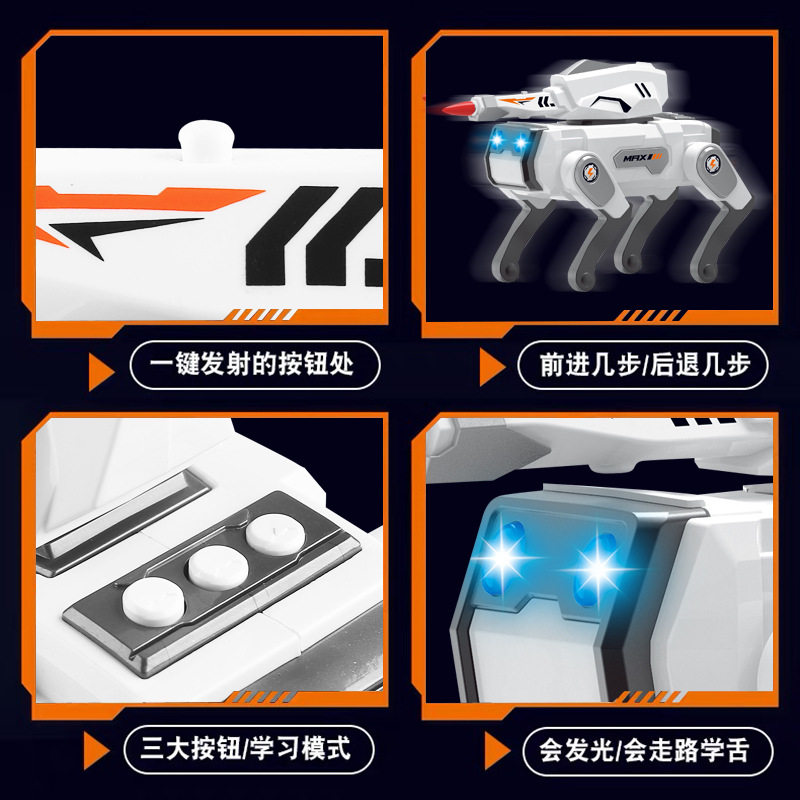 一键发射的按钮处

MAX

前进几步/后退几步

三大按钮/学习模式

会发光/会走路学舌